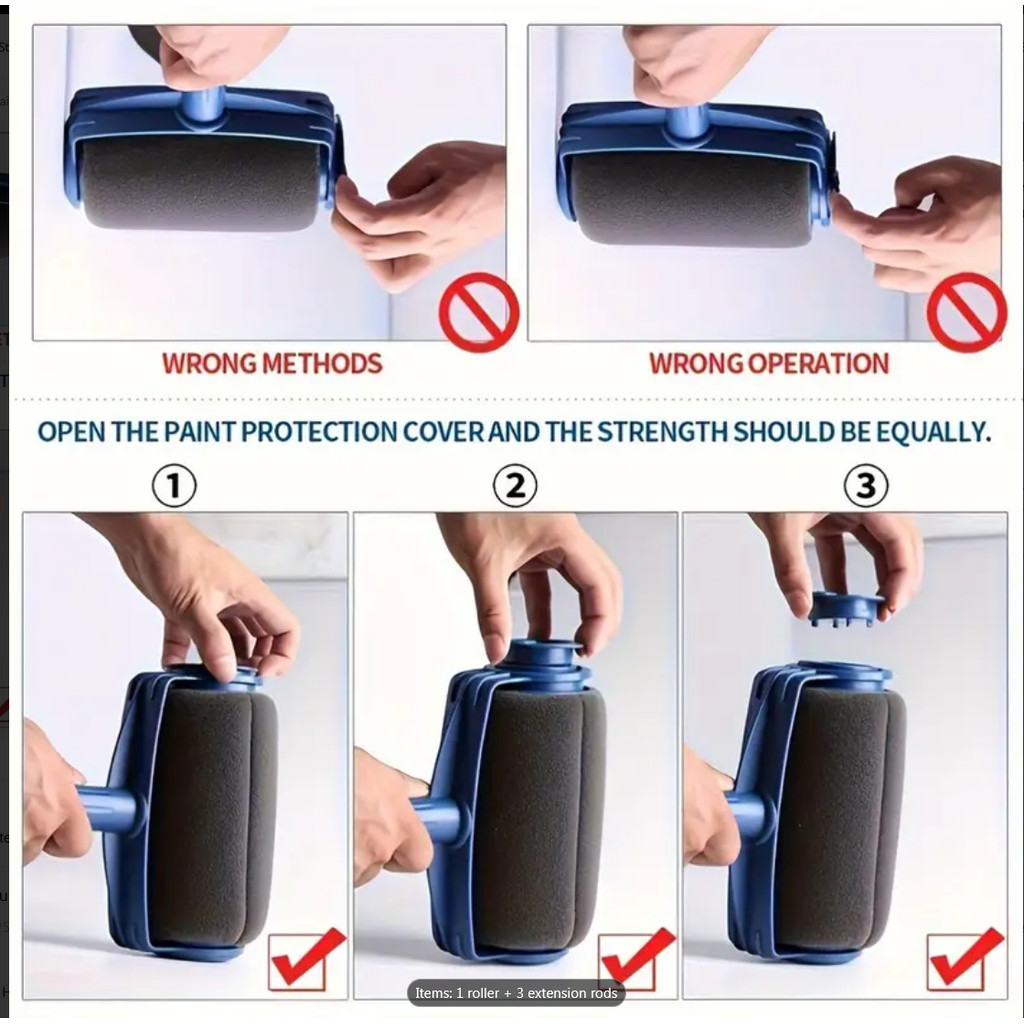 WRONG METHODS

WRONG OPERATION

OPEN THE PAINT PROTECTION COVER AND THE STRENGTH SHOULD BE EQUALLY.

①

②

③

Items: 1 roller + 3 extension rods