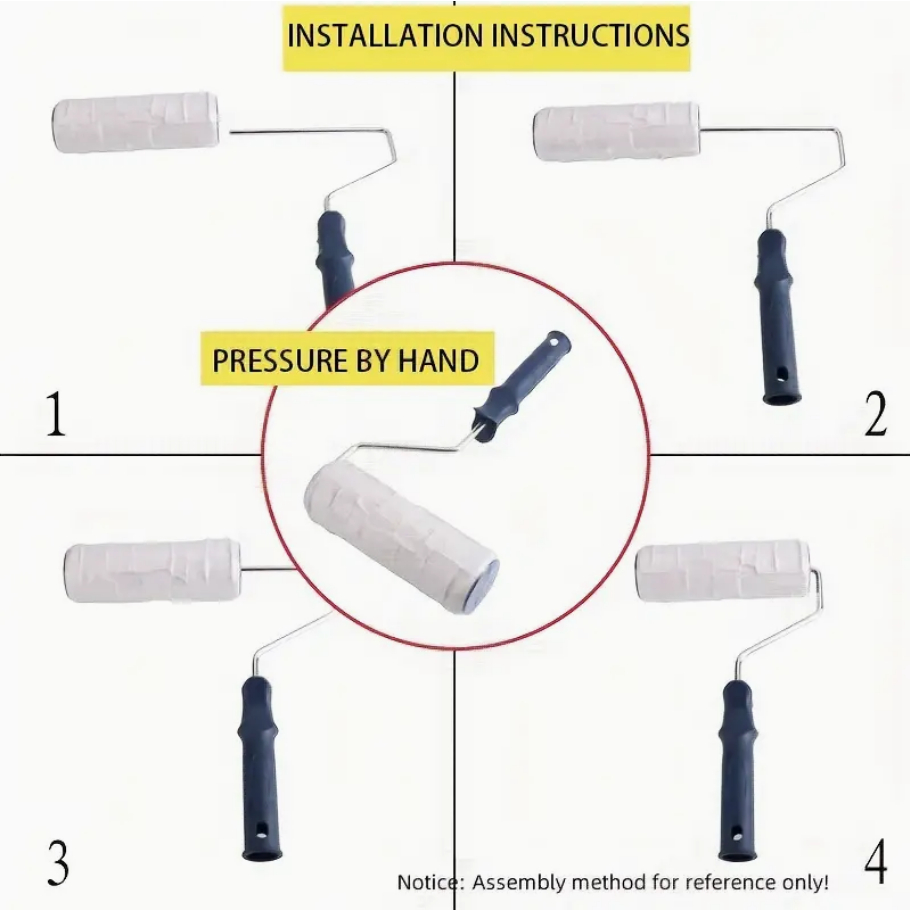 INSTALLATION INSTRUCTIONS

PRESSURE BY HAND

1

2

3

4

Notice: Assembly method for reference only!