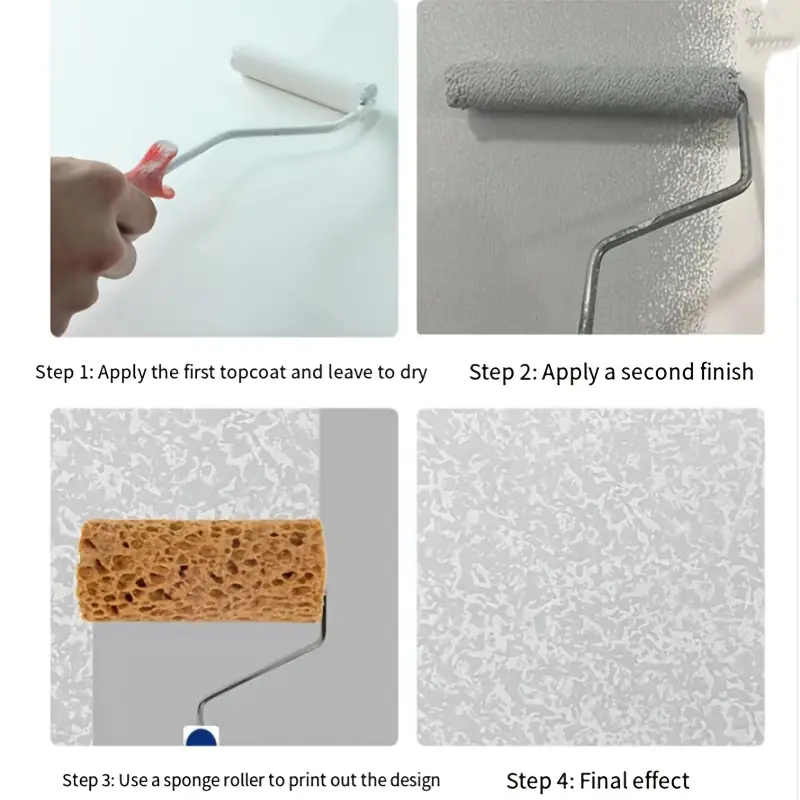 Step 1: Apply the first topcoat and leave to dry

Step 2: Apply a second finish

Step 3: Use a sponge roller to print out the design

Step 4: Final effect