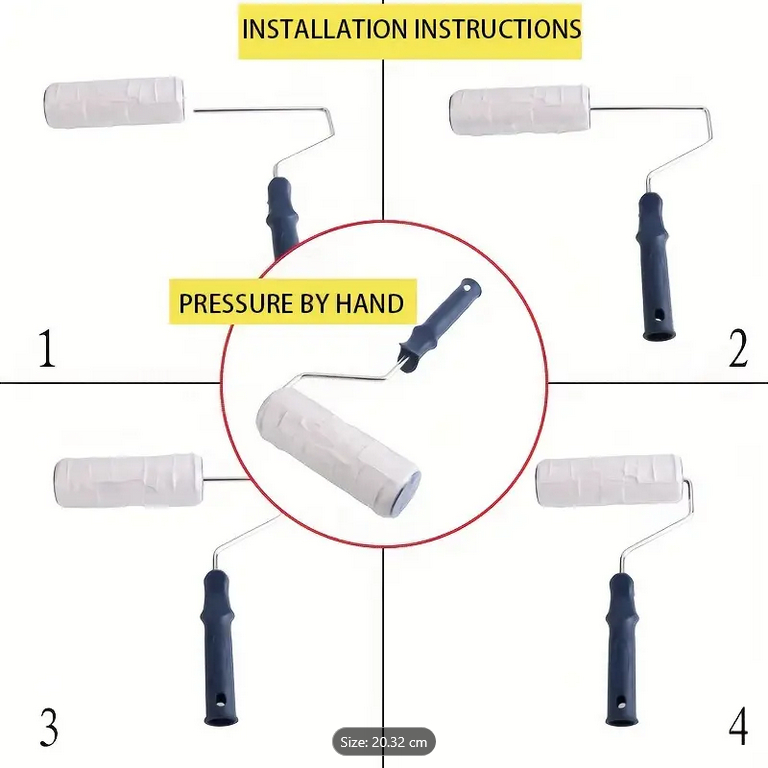 INSTALLATION INSTRUCTIONS

PRESSURE BY HAND

1

2

3

4

Size: 20.32 cm